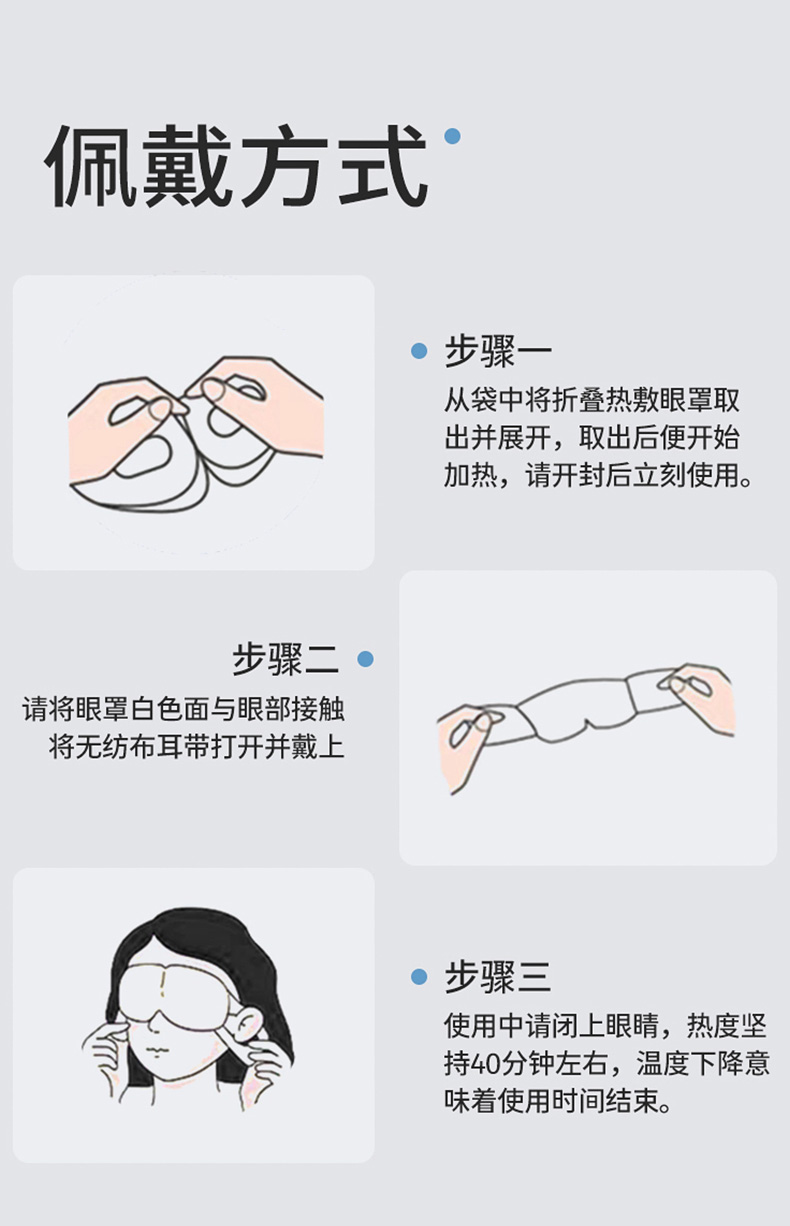 佩戴方式

步骤一
从袋中将折叠热敷眼罩取出并展开，取出后便开始加热，请开封后立刻使用。

步骤二
请将眼罩白色面与眼部接触
将无纺布耳带打开并戴上

步骤三
使用中请闭上眼睛，热度坚持40分钟左右，温度下降意味着使用时间结束。