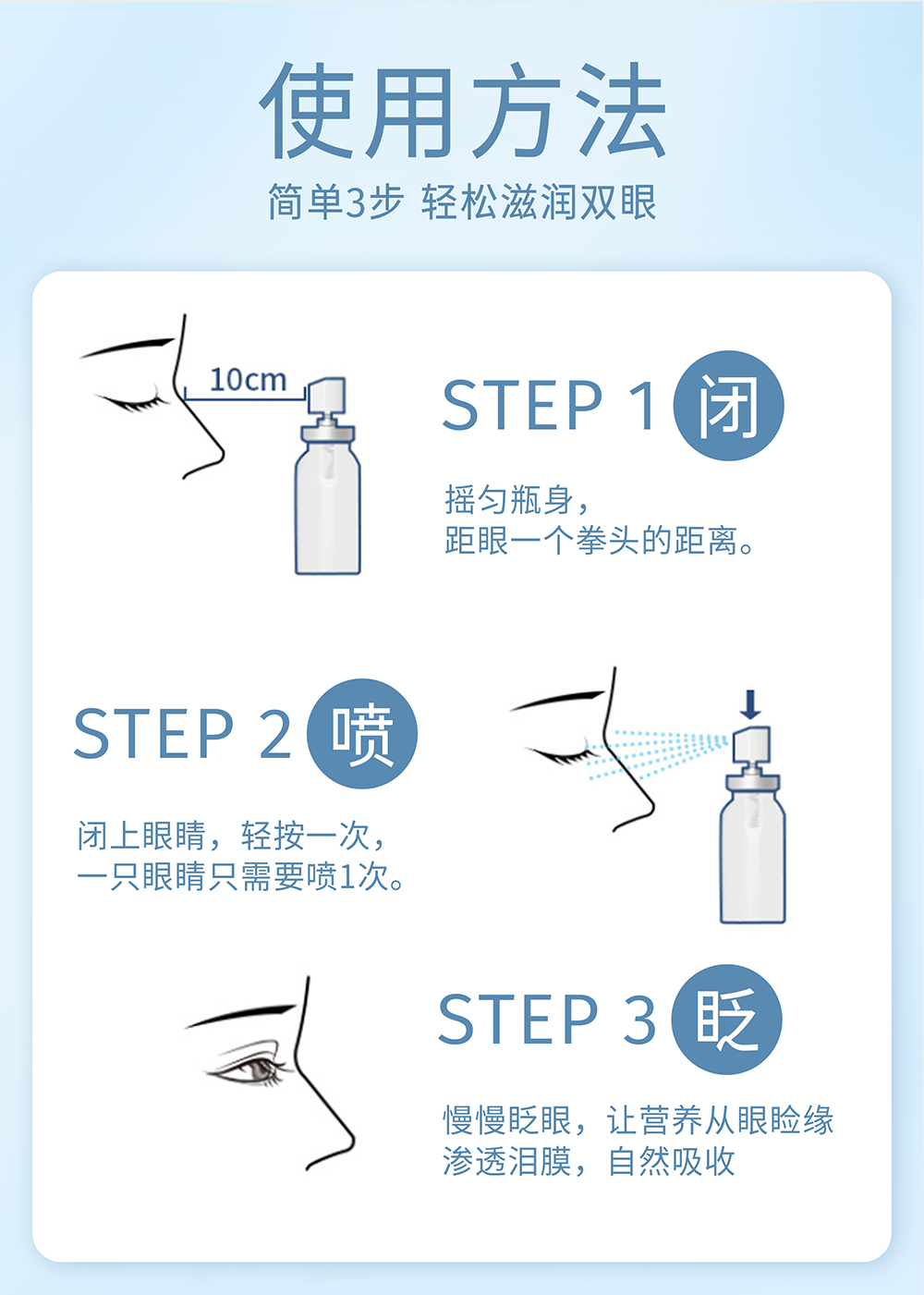 使用方法

简单3步 轻松滋润双眼

10cm

STEP 1 闭

摇匀瓶身，
距眼一个拳头的距离。

STEP 2 喷

闭上眼睛，轻按一次，
一只眼睛只需要喷1次。

STEP 3 眨

慢慢眨眼，让营养从眼睑缘
渗透泪膜，自然吸收